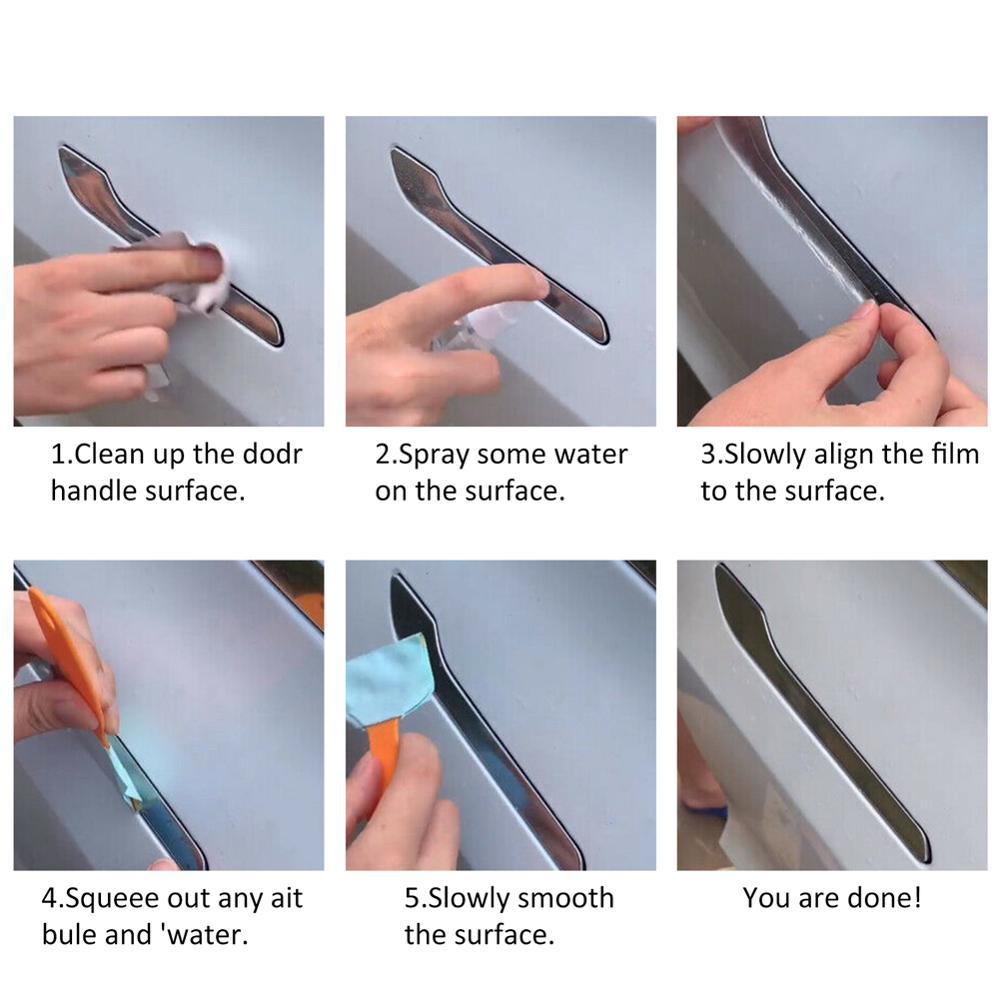 1.Clean up the dodr handle surface.

2.Spray some water on the surface.

3.Slowly align the film to the surface.

4.Squeee out any ait bule and 'water.

5.Slowly smooth the surface.

You are done!