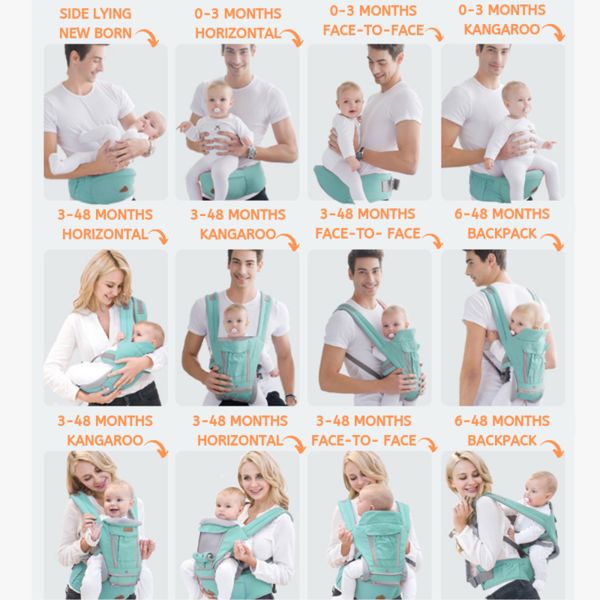 SIDE LYING NEW BORN

0-3 MONTHS HORIZONTAL

0-3 MONTHS FACE-TO-FACE

0-3 MONTHS KANGAROO

3-48 MONTHS HORIZONTAL

3-48 MONTHS KANGAROO

3-48 MONTHS FACE-TO- FACE

6-48 MONTHS BACKPACK

3-48 MONTHS KANGAROO

3-48 MONTHS HORIZONTAL

3-48 MONTHS FACE-TO- FACE

6-48 MONTHS BACKPACK